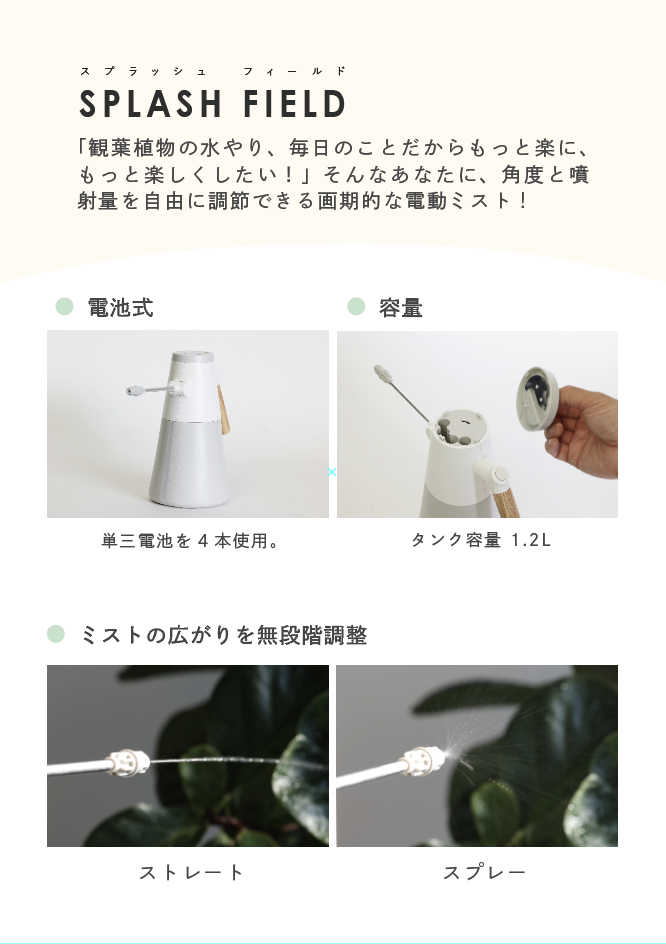 スプラッシュ　フィールド
SPLASH FIELD

「観葉植物の水やり、毎日のことだからもっと楽に、もっと楽しくしたい！」そんなあなたに、角度と噴射量を自由に調節できる画期的な電動ミスト！

電池式

単三電池を４本使用。

容量

タンク容量 1.2L

ミストの広がりを無段階調整

ストレート

スプレー